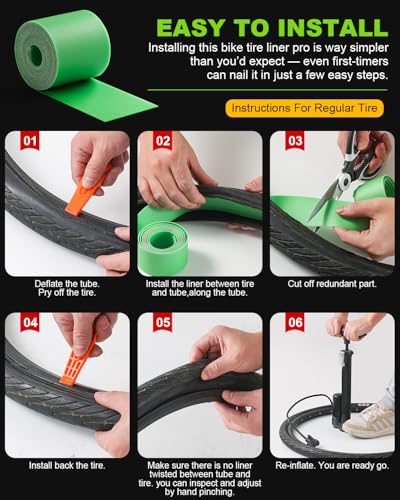 EASY TO INSTALL

Installing this bike tire liner pro is way simpler than you'd expect — even first-timers can nail it in just a few easy steps.

Instructions For Regular Tire

01
Deflate the tube. Pry off the tire.

02
Install the liner between tire and tube,along the tube.

03
Cut off redundant part.

04
Install back the tire.

05
Make sure there is no liner twisted between tube and tire. you can inspect and adjust by hand pinching.

06
Re-inflate. You are ready go.