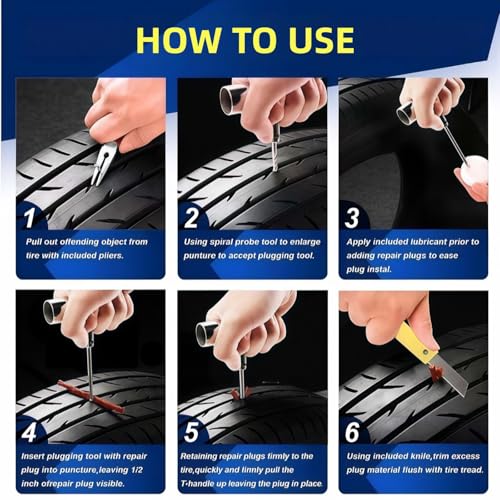 HOW TO USE

1
Pull out offending object from tire with included pliers.

2
Using spiral probe tool to enlarge punture to accept plugging tool.

3
Apply included lubricant prior to adding repair plugs to ease plug instal.

4
Insert plugging tool with repair plug into puncture,leaving 1/2 inch ofrepair plug visible.

5
Retaining repair plugs firmly to the tire,quickly and firmly pull the T-handle up leaving the plug in place.

6
Using included knife,trim excess plug material flush with tire tread.