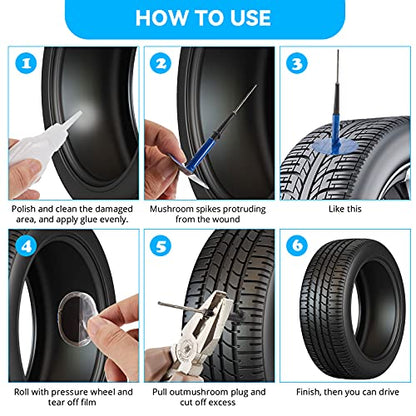 HOW TO USE

1

Polish and clean the damaged area, and apply glue evenly.

2

Mushroom spikes protruding from the wound

3

Like this

4

Roll with pressure wheel and tear off film

5

Pull outmushroom plug and cut off excess

6

Finish, then you can drive