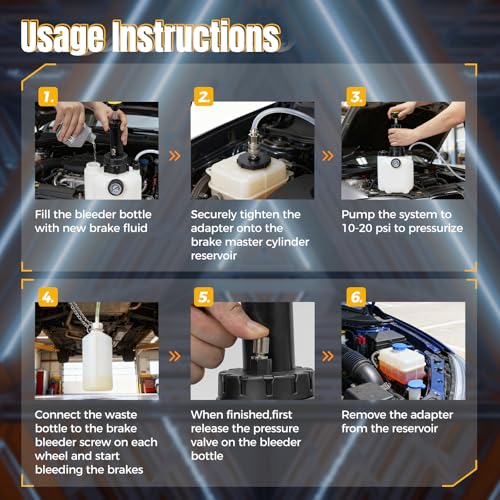 Usage Instructions

1.

Fill the bleeder bottle with new brake fluid

2.

Securely tighten the adapter onto the brake master cylinder reservoir

3.

Pump the system to 10-20 psi to pressurize

4.

Connect the waste bottle to the brake bleeder screw on each wheel and start bleeding the brakes

5.

When finished,first release the pressure valve on the bleeder bottle

6.

Remove the adapter from the reservoir