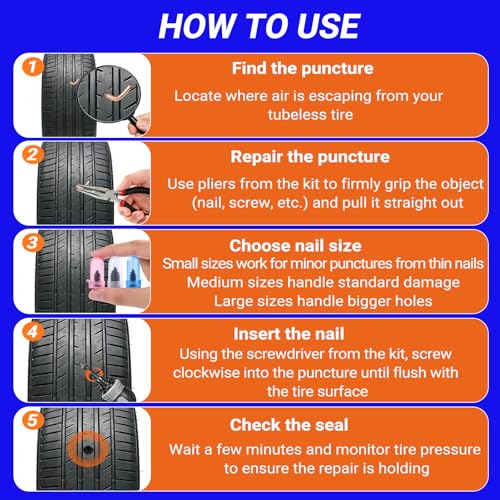 HOW TO USE

1
Find the puncture
Locate where air is escaping from your tubeless tire

2
Repair the puncture
Use pliers from the kit to firmly grip the object (nail, screw, etc.) and pull it straight out

3
Choose nail size
Small sizes work for minor punctures from thin nails
Medium sizes handle standard damage
Large sizes handle bigger holes

4
Insert the nail
Using the screwdriver from the kit, screw clockwise into the puncture until flush with the tire surface

5
Check the seal
Wait a few minutes and monitor tire pressure to ensure the repair is holding