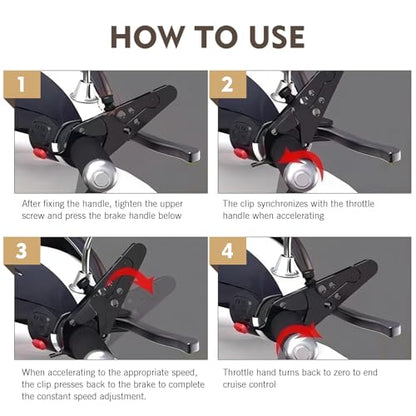 HOW TO USE

1

After fixing the handle, tighten the upper screw and press the brake handle below

2

The clip synchronizes with the throttle handle when accelerating

3

When accelerating to the appropriate speed, the clip presses back to the brake to complete the constant speed adjustment.

4

Throttle hand turns back to zero to end cruise control