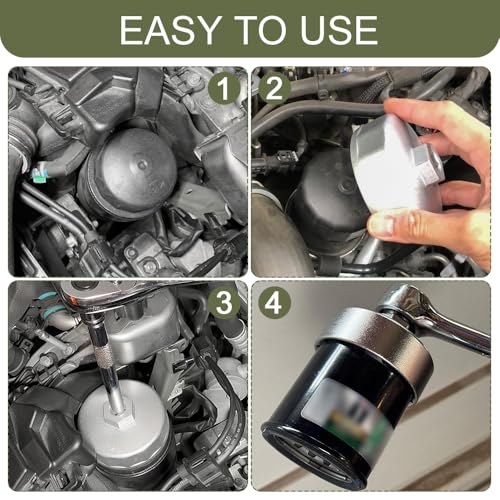 EASY TO USE

1

2

3

4