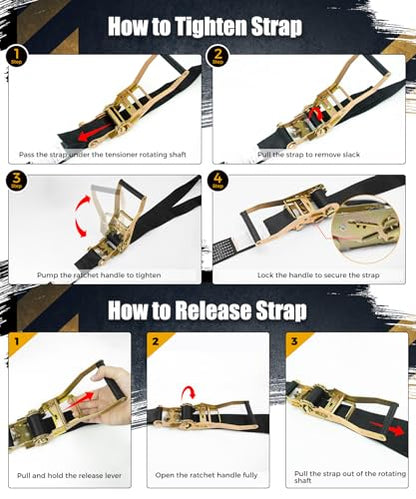 How to Tighten Strap

1 Step

Pass the strap under the tensioner rotating shaft

2 Step

Pull the strap to remove slack

3 Step

Pump the ratchet handle to tighten

4 Step

Lock the handle to secure the strap

How to Release Strap

1

Pull and hold the release lever

2

Open the ratchet handle fully

3

Pull the strap out of the rotating shaft