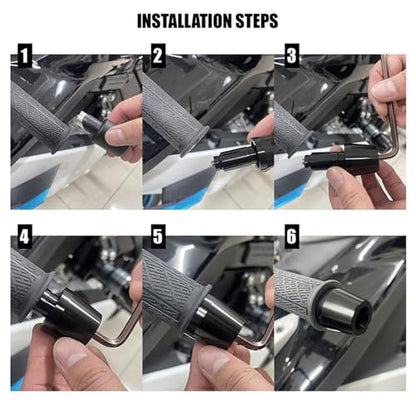 INSTALLATION STEPS

1

2

3

4

5

6