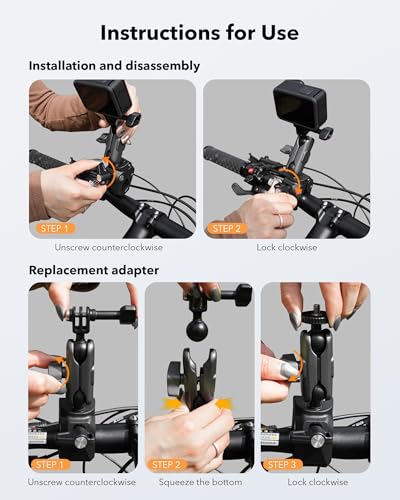 Instructions for Use

Installation and disassembly

STEP 1

Unscrew counterclockwise

STEP 2

Lock clockwise

Replacement adapter

STEP 1

Unscrew counterclockwise

STEP 2

Squeeze the bottom

STEP 3

Lock clockwise