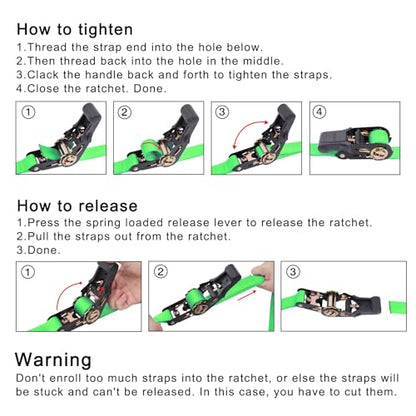 How to tighten
1.Thread the strap end into the hole below.
2.Then thread back into the hole in the middle.
3.Clack the handle back and forth to tighten the straps.
4.Close the ratchet. Done.

①
②
③
④

How to release
1.Press the spring loaded release lever to release the ratchet.
2.Pull the straps out from the ratchet.
3.Done.

①
②
③

Warning
Don't enroll too much straps into the ratchet, or else the straps will be stuck and can't be released. In this case, you have to cut them.